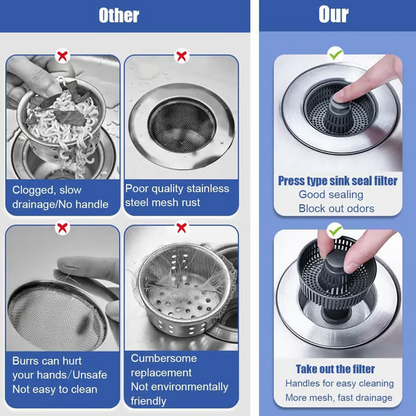 Other

Clogged, slow drainage/No handle

Poor quality stainless steel mesh rust

Burrs can hurt your hands/Unsafe Not easy to clean

Cumbersome replacement Not environmentally friendly

Our

Press type sink seal filter
Good sealing
Block out odors

Take out the filter
Handles for easy cleaning
More mesh, fast drainage