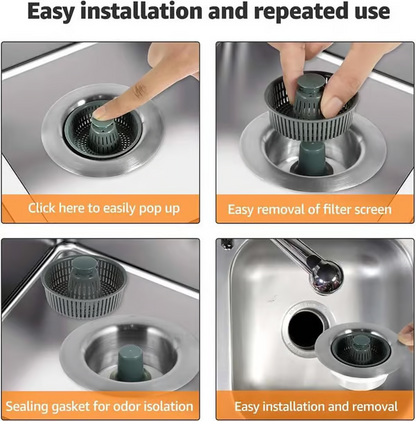 Easy installation and repeated use

Click here to easily pop up

Easy removal of filter screen

Sealing gasket for odor isolation

Easy installation and removal